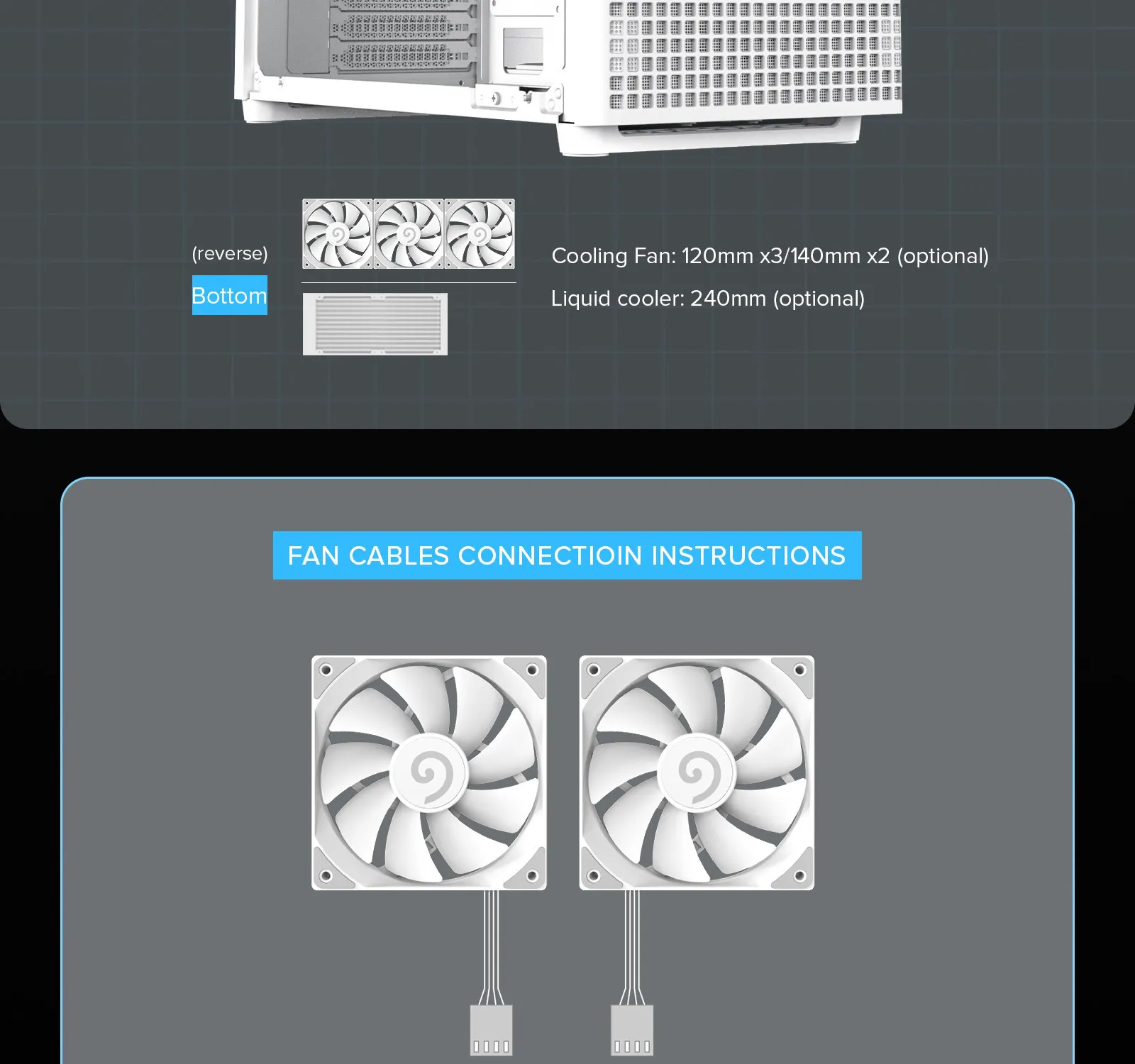 (reverse)
Bottom

Cooling Fan: 120mm x3/140mm x2 (optional)
Liquid cooler: 240mm (optional)

FAN CABLES CONNECTIOIN INSTRUCTIONS