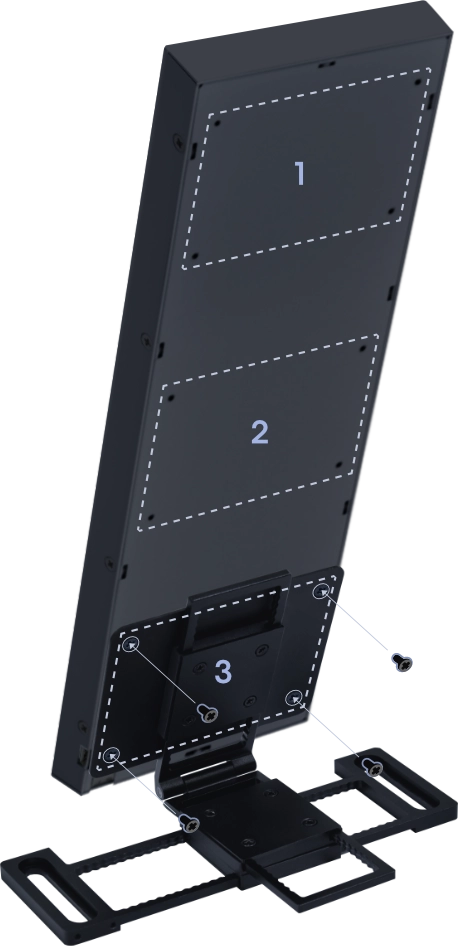 1

2

3