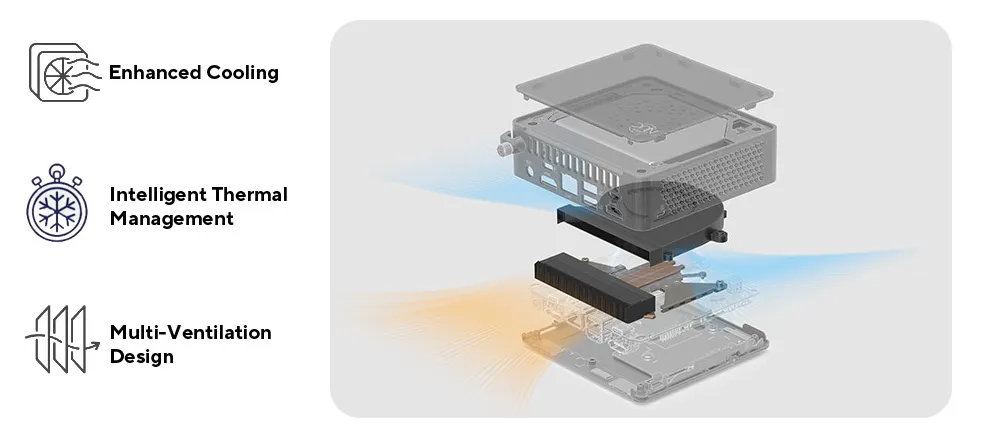 Enhanced Cooling

Intelligent Thermal Management

Multi-Ventilation Design