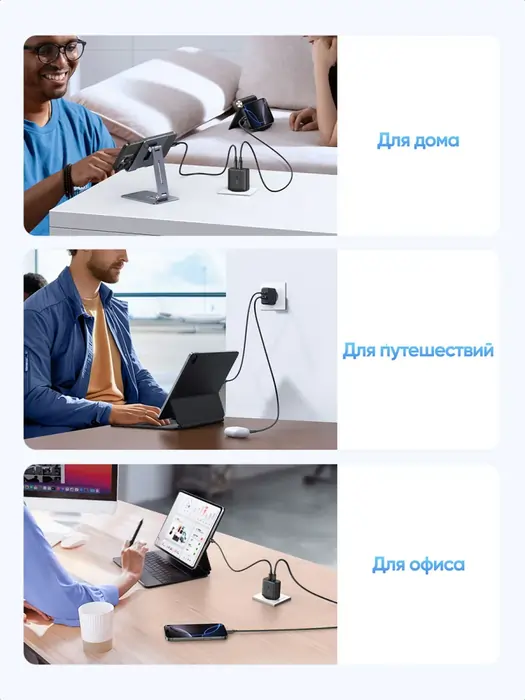 Для дома

Для путешествий

Для офиса