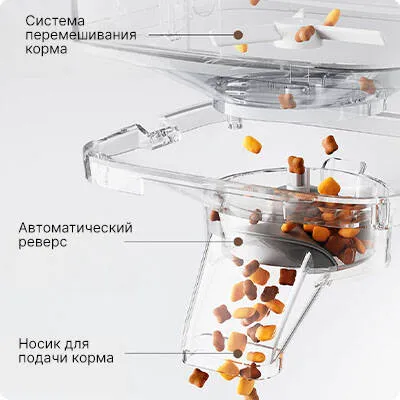 Система перемешивания корма

Автоматический реверс

Носик для подачи корма