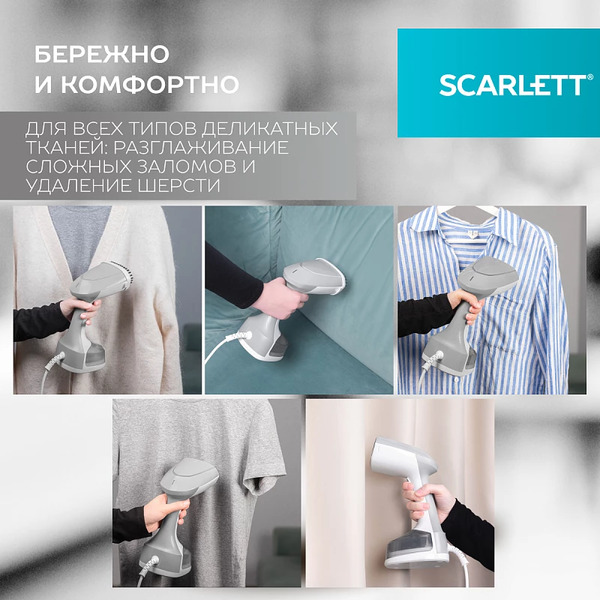 БЕРЕЖНО
И КОМФОРТНО

SCARLETT®

ДЛЯ ВСЕХ ТИПОВ ДЕЛИКАТНЫХ ТКАНЕЙ: РАЗГЛАЖИВАНИЕ СЛОЖНЫХ ЗАЛОМОВ И УДАЛЕНИЕ ШЕРСТИ