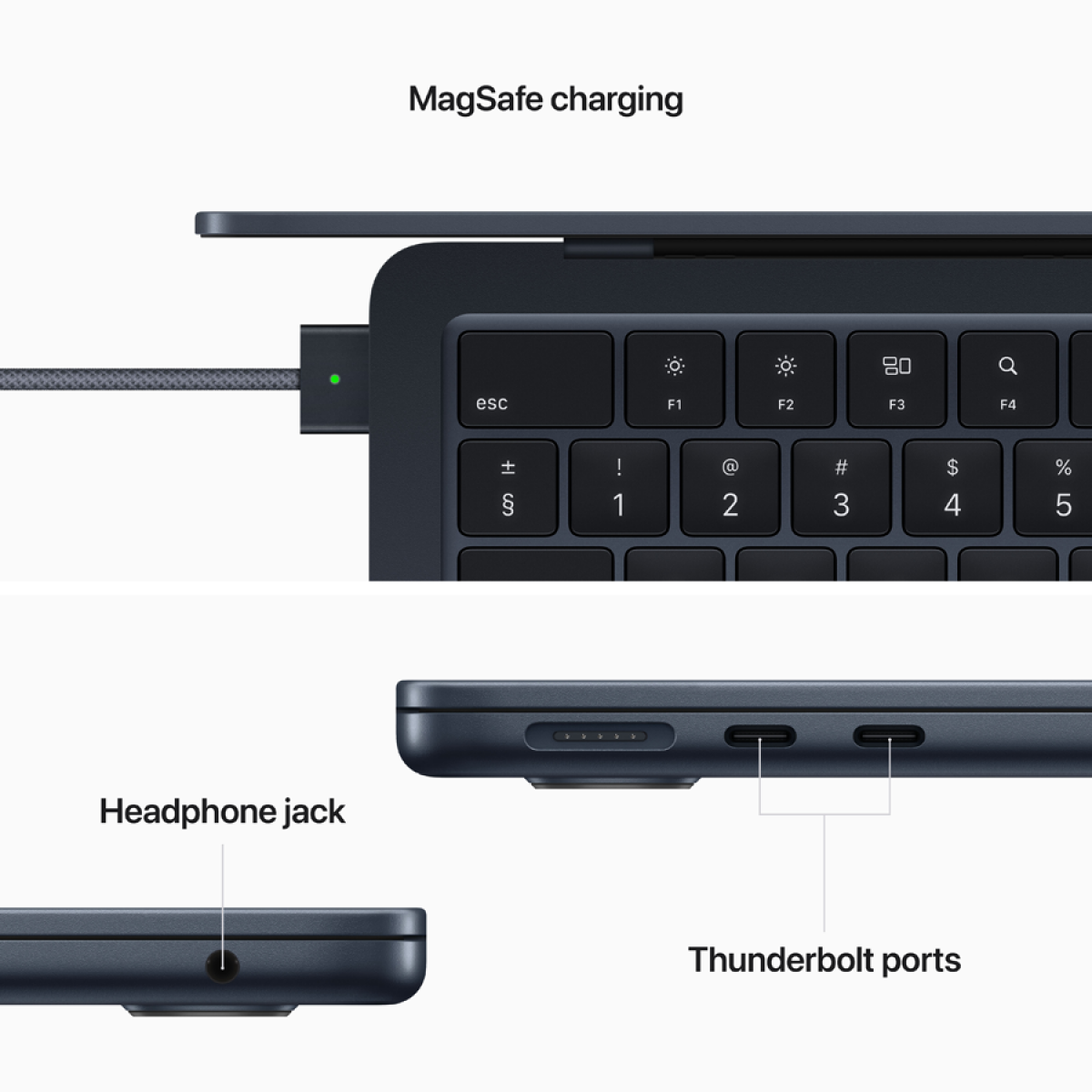 MagSafe charging

esc

F1

F2

F3

F4

±
§

!
1

@
2

#
3

$
4

%
5

Headphone jack

Thunderbolt ports